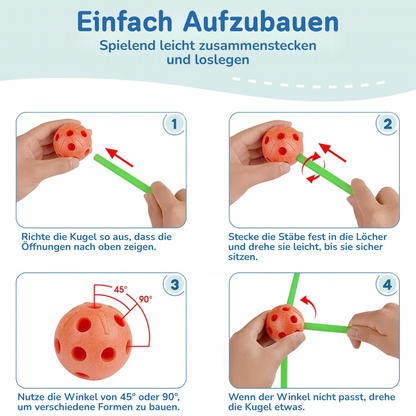 Einfach Aufzubauen
Spielend leicht zusammenstecken und loslegen

1
Richte die Kugel so aus, dass die Öffnungen nach oben zeigen.

2
Stecke die Stäbe fest in die Löcher und drehe sie leicht, bis sie sicher sitzen.

3
45°
90°
Nutze die Winkel von 45° oder 90°, um verschiedene Formen zu bauen.

4
Wenn der Winkel nicht passt, drehe die Kugel etwas.